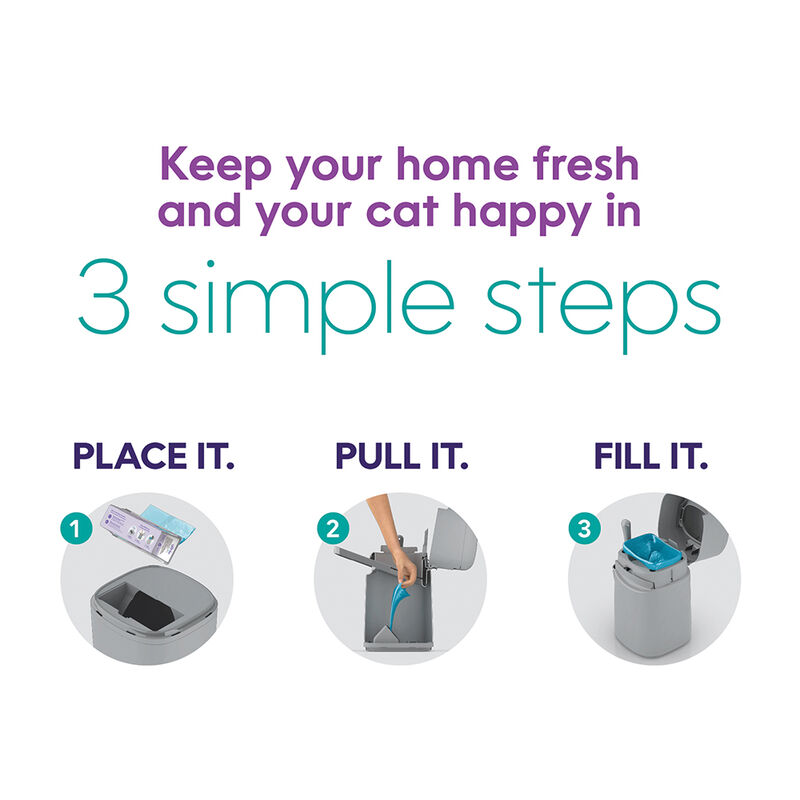 Keep your home fresh and your cat happy in

3 simple steps

PLACE IT.

1

PULL IT.

2

FILL IT.

3