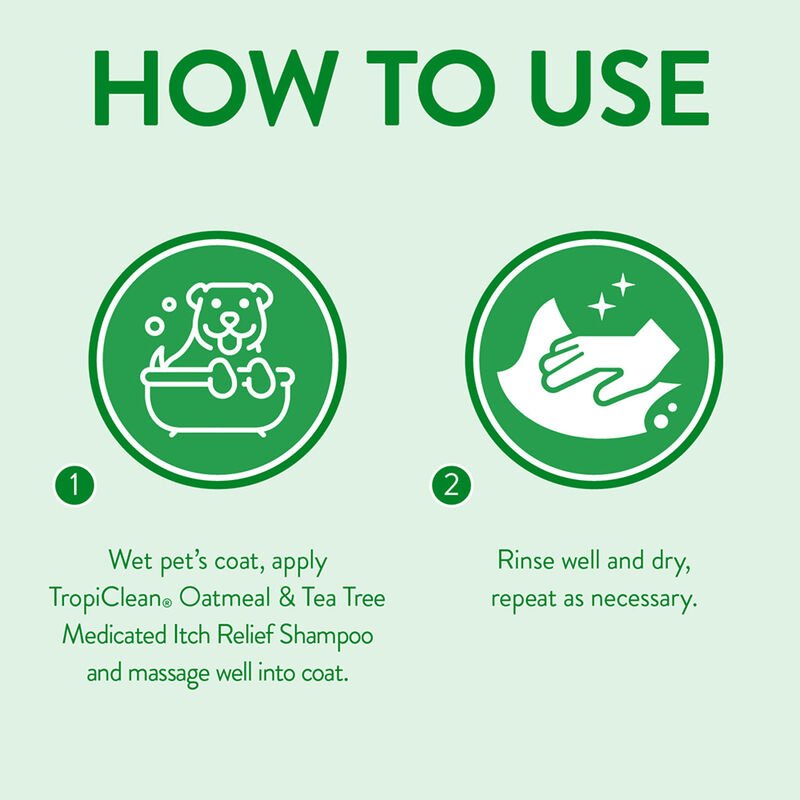 HOW TO USE

1

Wet pet's coat, apply TropiClean® Oatmeal & Tea Tree Medicated Itch Relief Shampoo and massage well into coat.

2

Rinse well and dry, repeat as necessary.